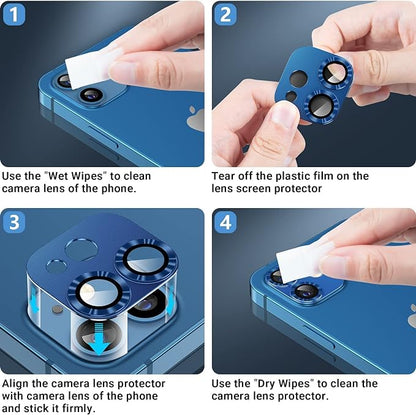 1

Use the "Wet Wipes" to clean camera lens of the phone.

2

Tear off the plastic film on the lens screen protector

3

Align the camera lens protector with camera lens of the phone and stick it firmly.

4

Use the "Dry Wipes" to clean the camera lens protector.